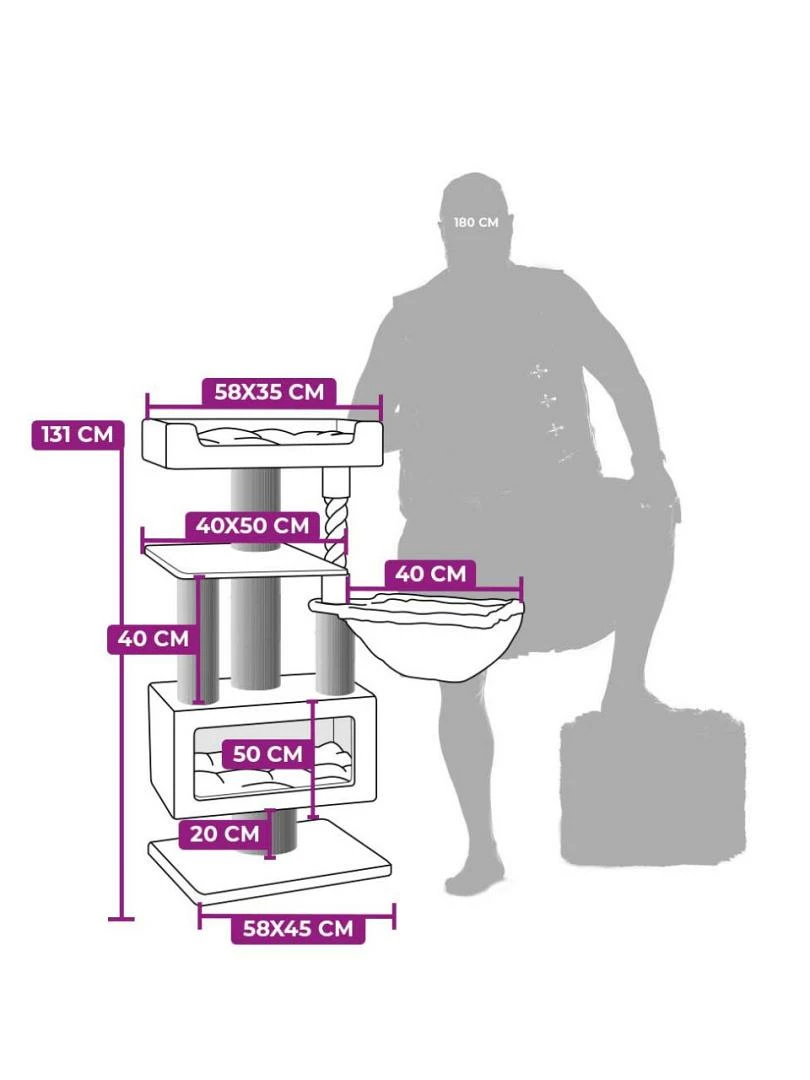 180 CM

58X35 CM

131 CM

40X50 CM

40 CM

40 CM

50 CM

20 CM

58X45 CM